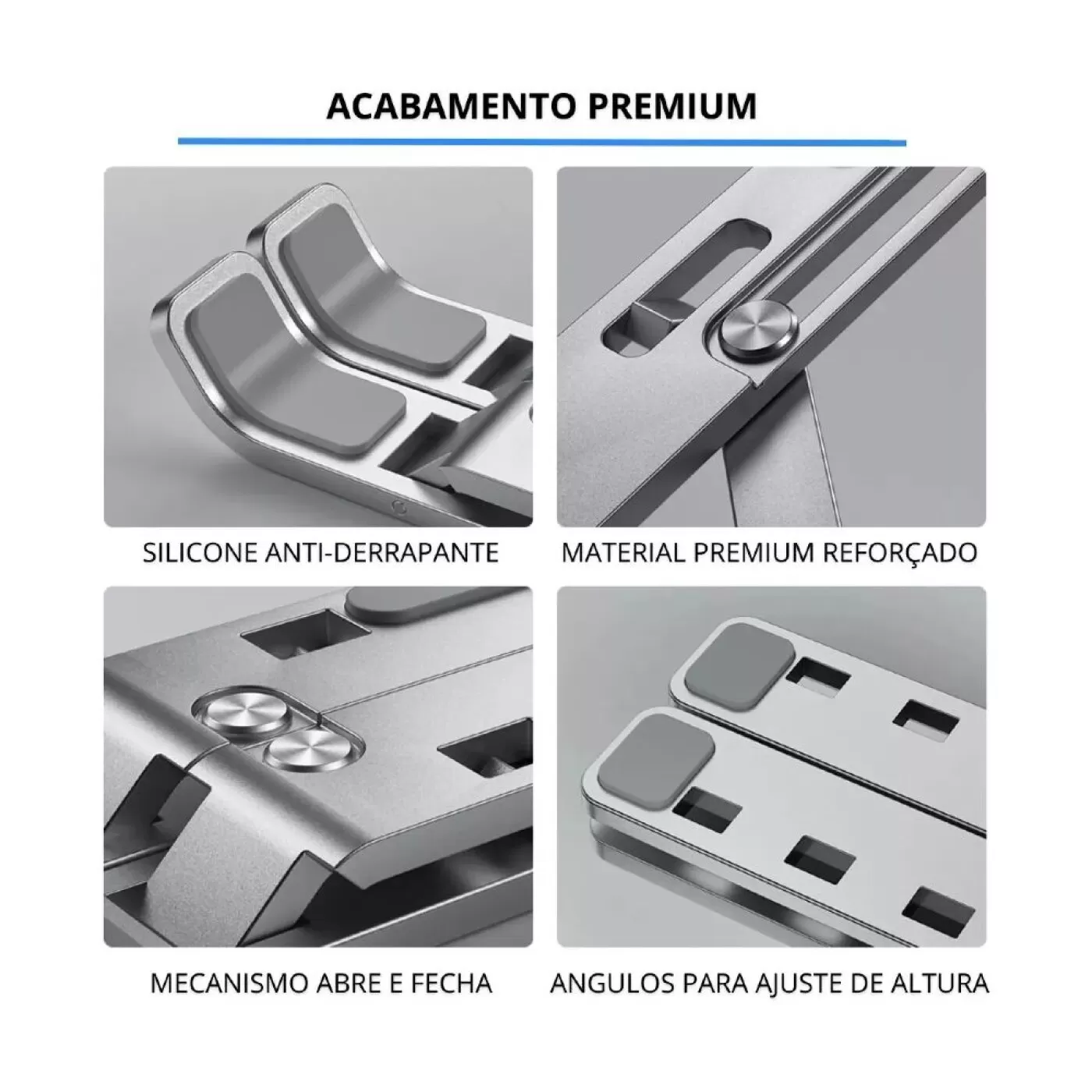 ACABAMENTO PREMIUM

SILICONE ANTI-DERRAPANTE

MATERIAL PREMIUM REFORÇADO

MECANISMO ABRE E FECHA

ANGULOS PARA AJUSTE DE ALTURA